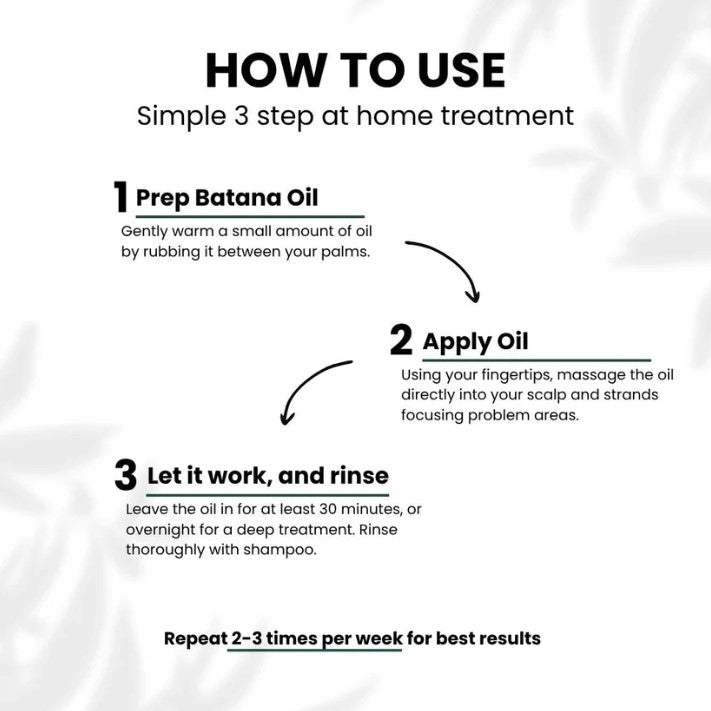 HOW TO USE
Simple 3 step at home treatment

1 Prep Batana Oil
Gently warm a small amount of oil by rubbing it between your palms.

2 Apply Oil
Using your fingertips, massage the oil directly into your scalp and strands focusing problem areas.

3 Let it work, and rinse
Leave the oil in for at least 30 minutes, or overnight for a deep treatment. Rinse thoroughly with shampoo.

Repeat 2-3 times per week for best results